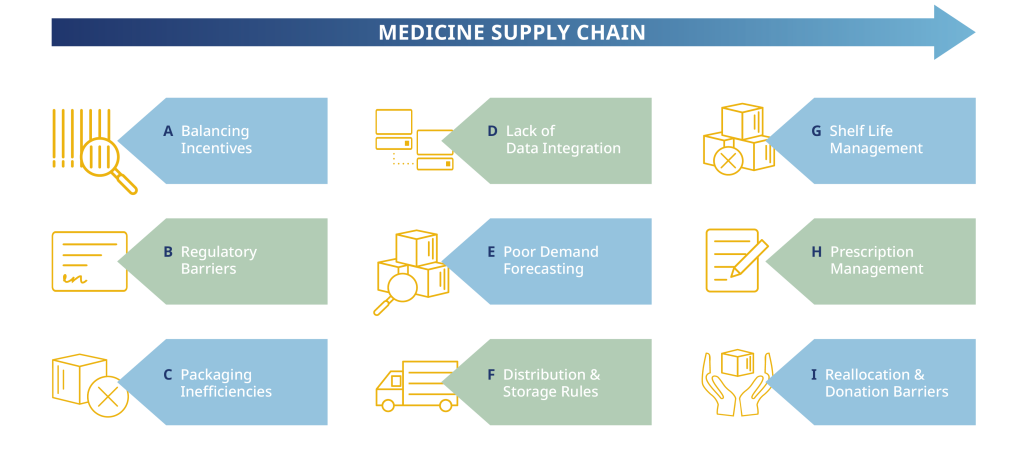 MEDICINE SUPPLY CHAIN

A Balancing Incentives

B Regulatory Barriers

C Packaging Inefficiencies

D Lack of Data Integration

E Poor Demand Forecasting

F Distribution & Storage Rules

G Shelf Life Management

H Prescription Management

I Reallocation & Donation Barriers